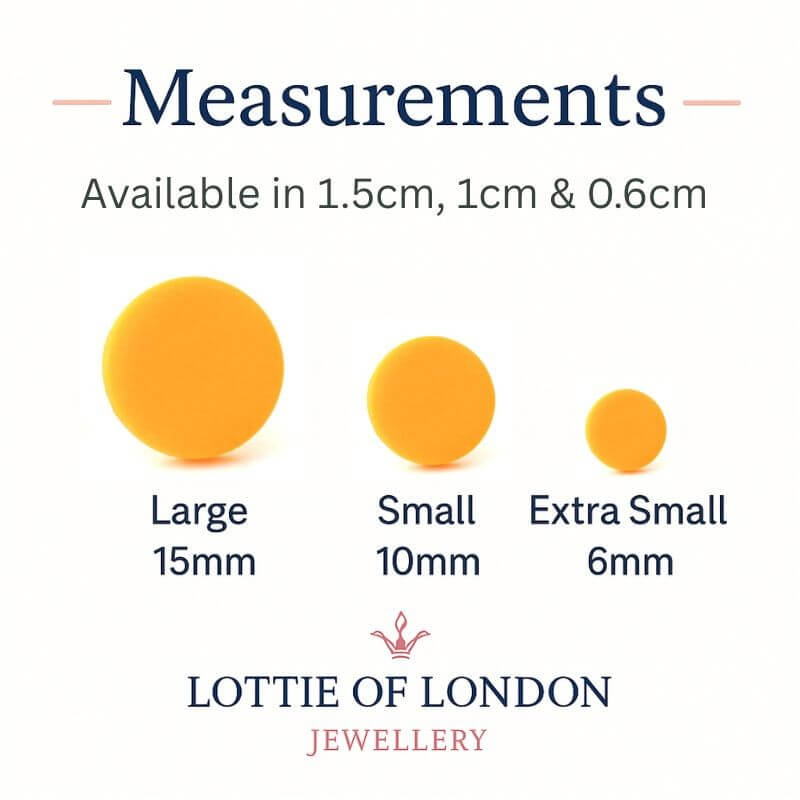 Measurements

Available in 1.5cm, 1cm & 0.6cm

Large
15mm

Small
10mm

Extra Small
6mm

LOTTIE OF LONDON
JEWELLERY