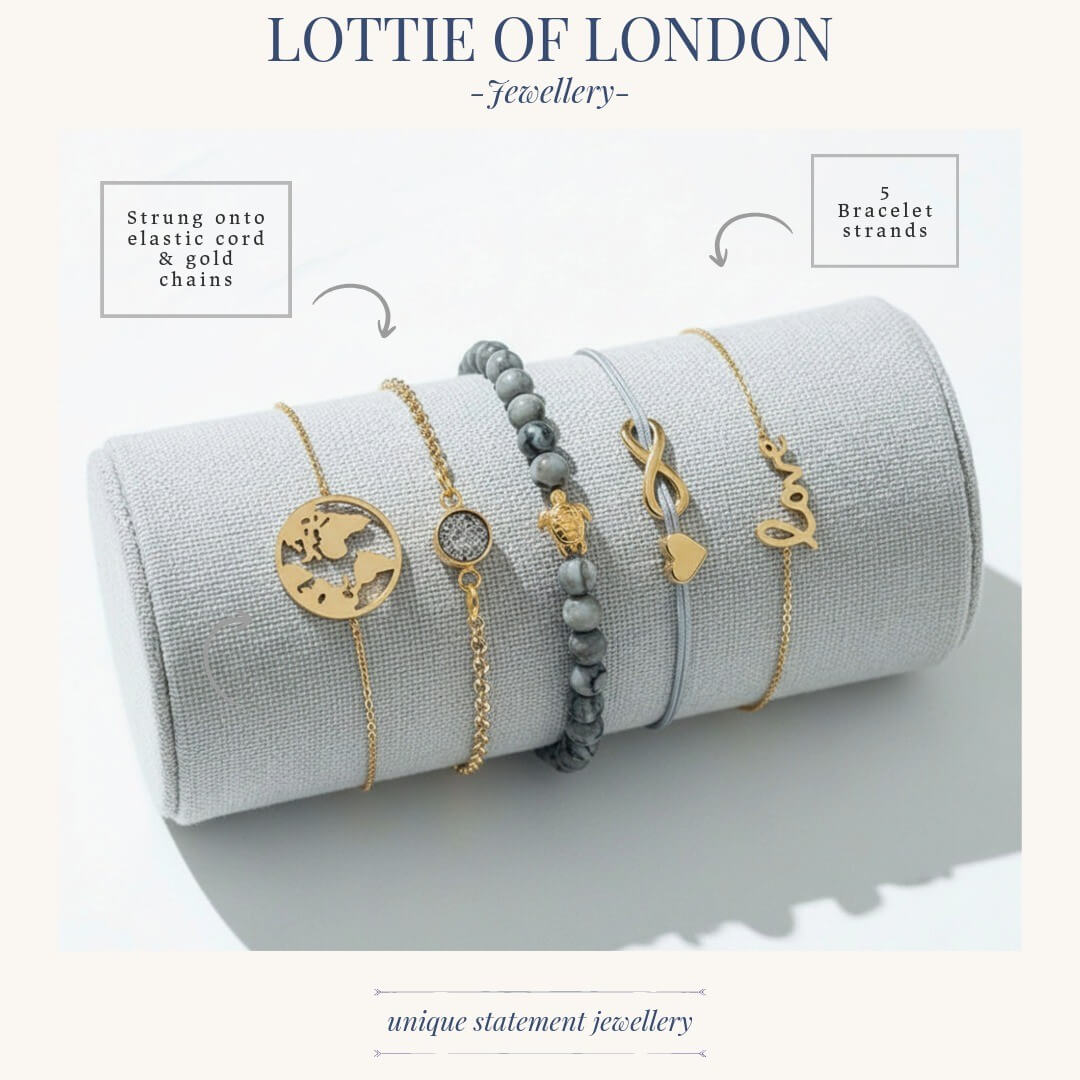 LOTTIE OF LONDON
-Jewellery-

Strung onto elastic cord & gold chains

5 Bracelet strands

love

unique statement jewellery