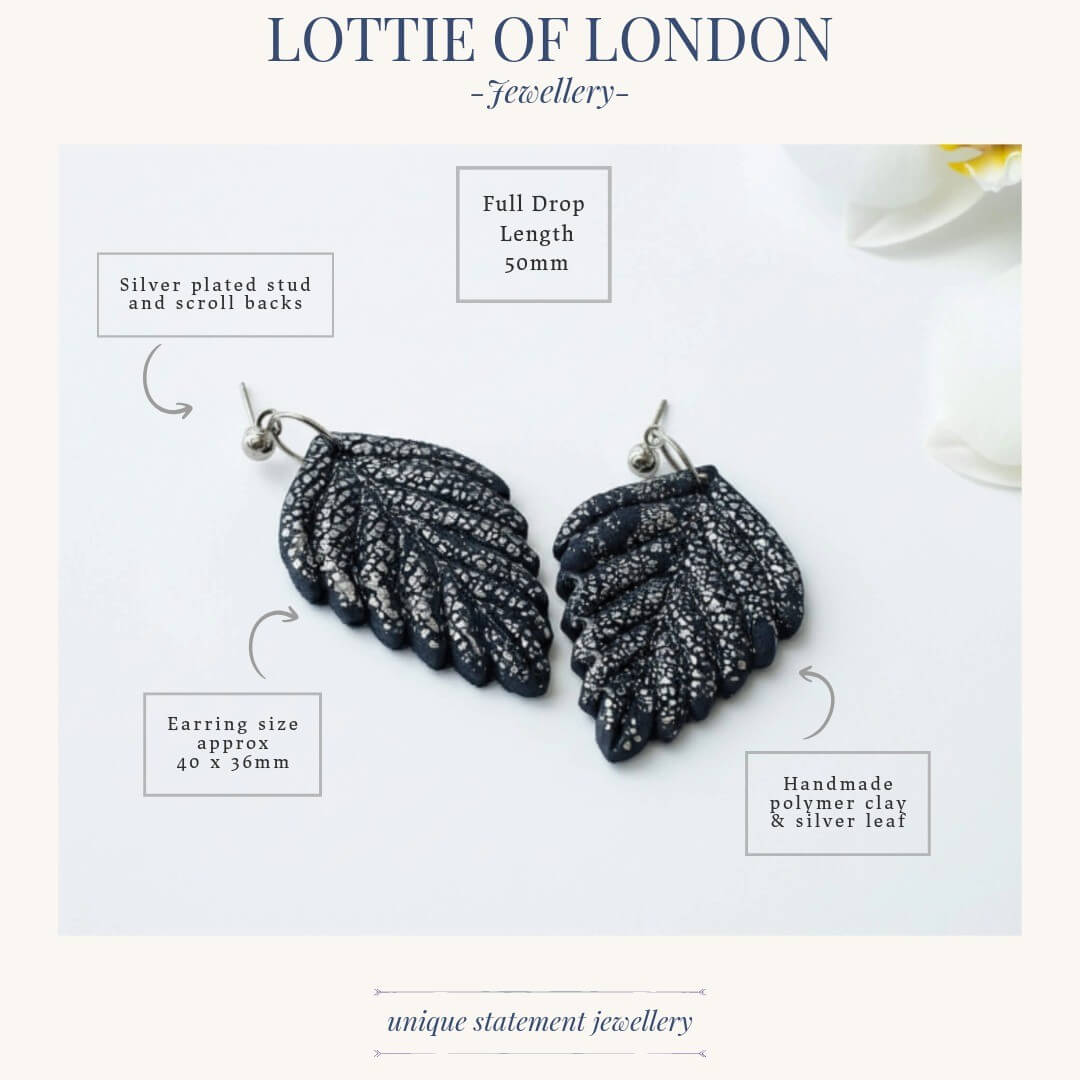 LOTTIE OF LONDON
-Jewellery-

Full Drop Length 50mm

Silver plated stud and scroll backs

Earring size approx 40 x 36mm

Handmade polymer clay & silver leaf

unique statement jewellery