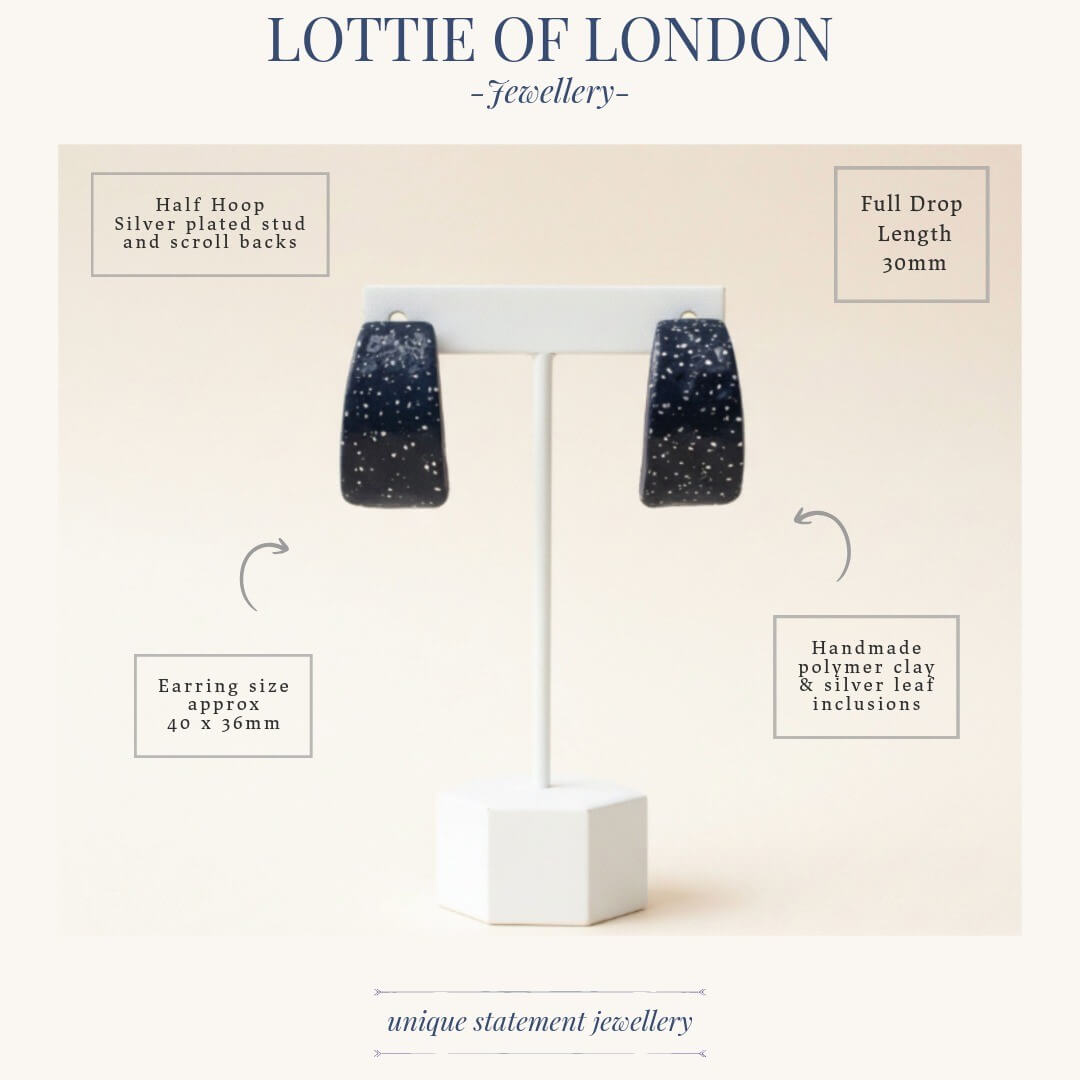 LOTTIE OF LONDON
-Jewellery-

Half Hoop
Silver plated stud and scroll backs

Full Drop
Length
30mm

Earring size approx
40 x 36mm

Handmade polymer clay & silver leaf inclusions

unique statement jewellery