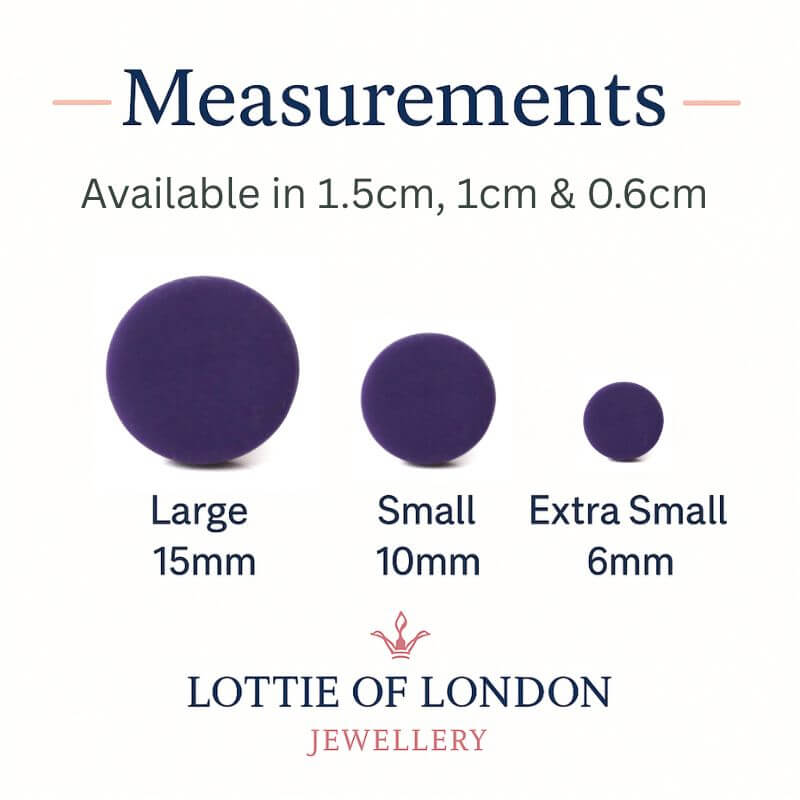 Measurements

Available in 1.5cm, 1cm & 0.6cm

Large
15mm

Small
10mm

Extra Small
6mm

LOTTIE OF LONDON
JEWELLERY