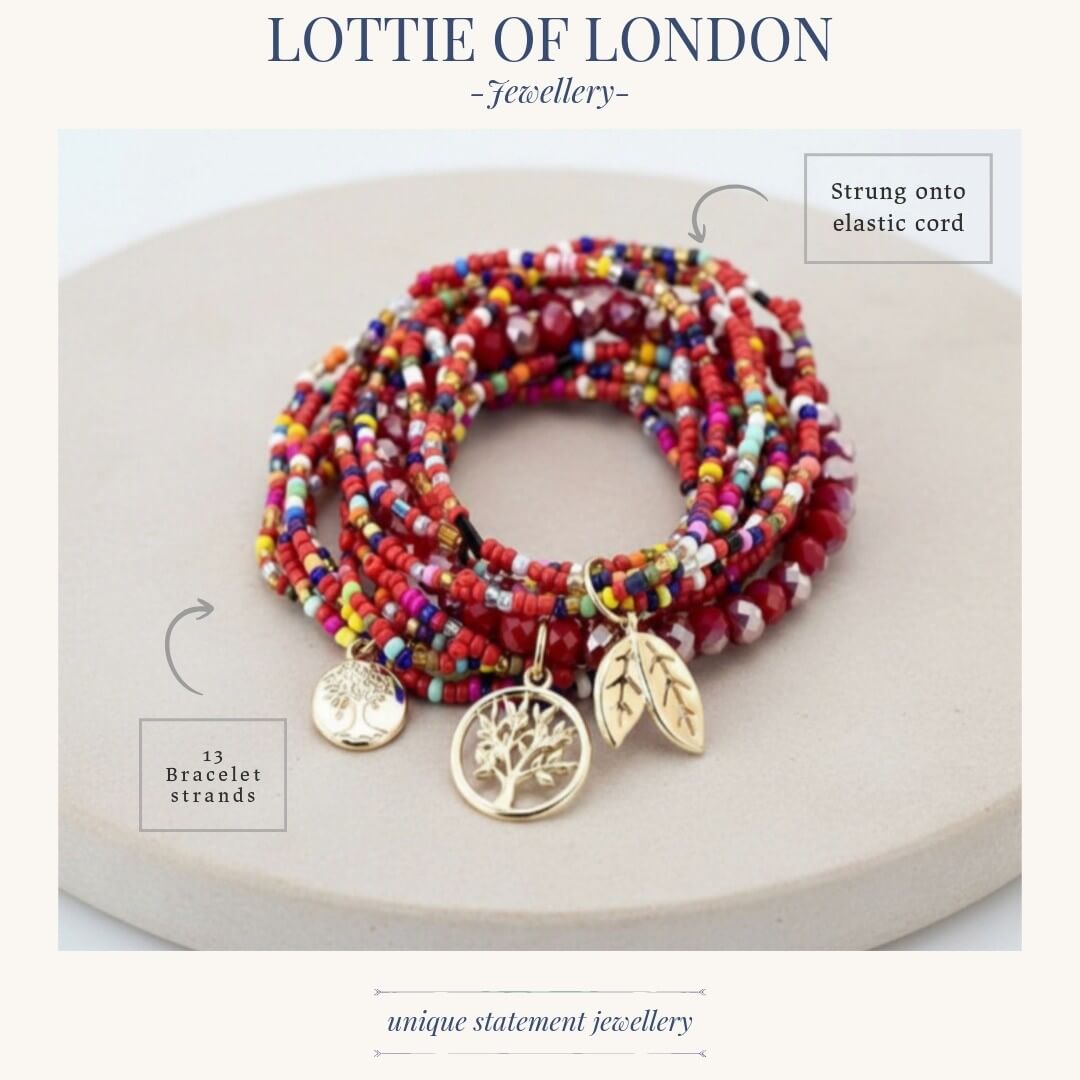 LOTTIE OF LONDON
-Jewellery-

Strung onto elastic cord

13 Bracelet strands

unique statement jewellery