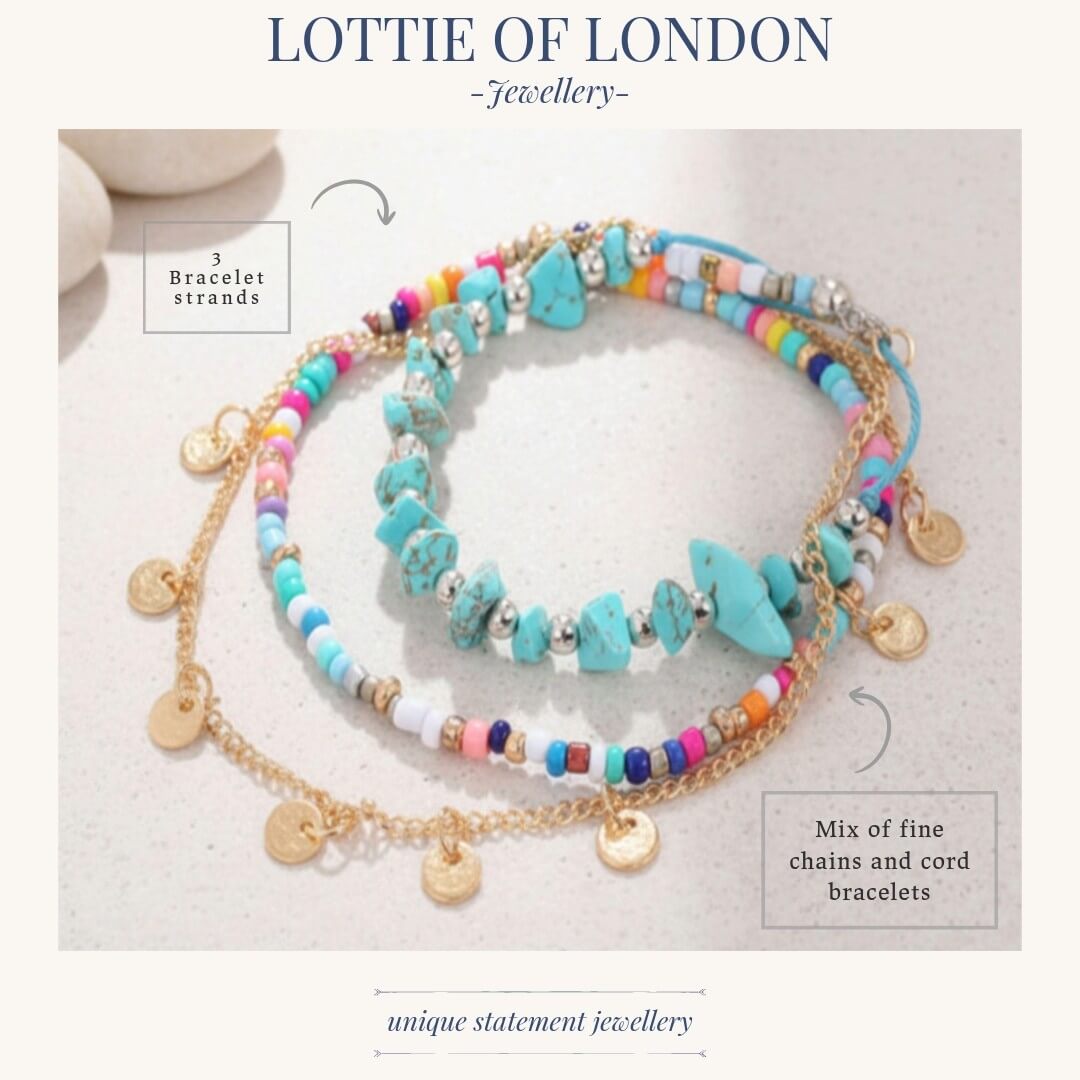 LOTTIE OF LONDON
-Jewellery-

3 Bracelet strands

Mix of fine chains and cord bracelets

unique statement jewellery