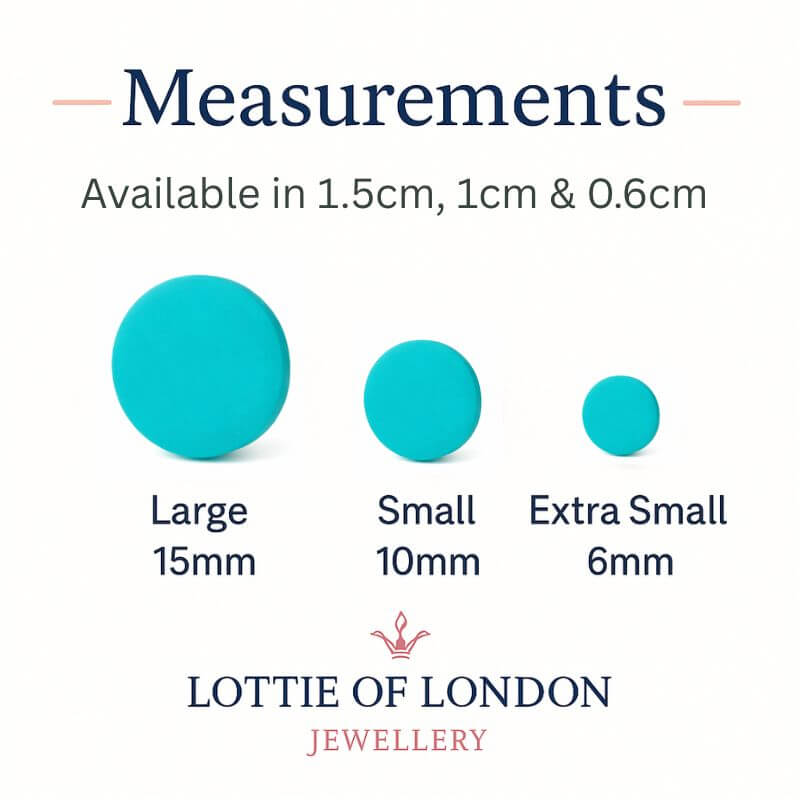 Measurements

Available in 1.5cm, 1cm & 0.6cm

Large
15mm

Small
10mm

Extra Small
6mm

LOTTIE OF LONDON
JEWELLERY