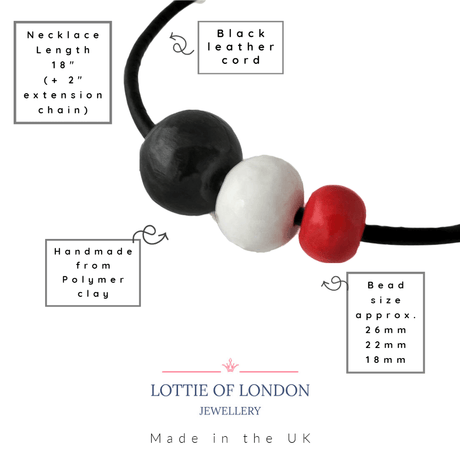 Necklace Length 18" (+ 2" extension chain)

Black leather cord

Handmade from Polymer clay

Bead size approx. 26mm 22mm 18mm

LOTTIE OF LONDON
JEWELLERY

Made in the UK