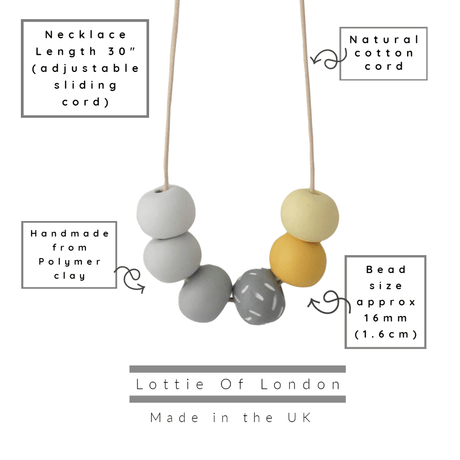 Necklace Length 30" (adjustable sliding cord)

Natural cotton cord

Handmade from Polymer clay

Bead size approx 16mm (1.6cm)

Lottie Of London

Made in the UK