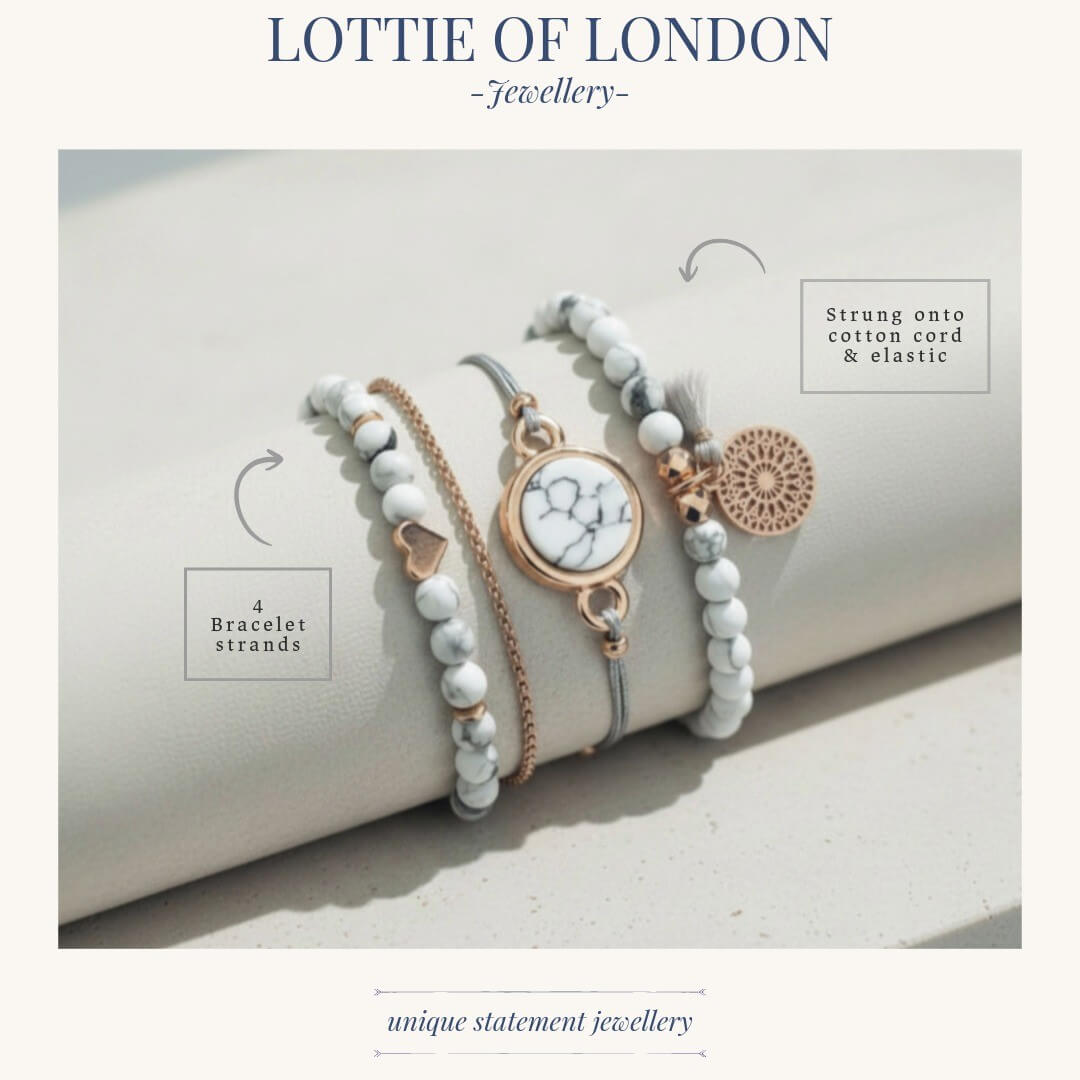 LOTTIE OF LONDON
-Jewellery-

Strung onto cotton cord & elastic

4 Bracelet strands

unique statement jewellery