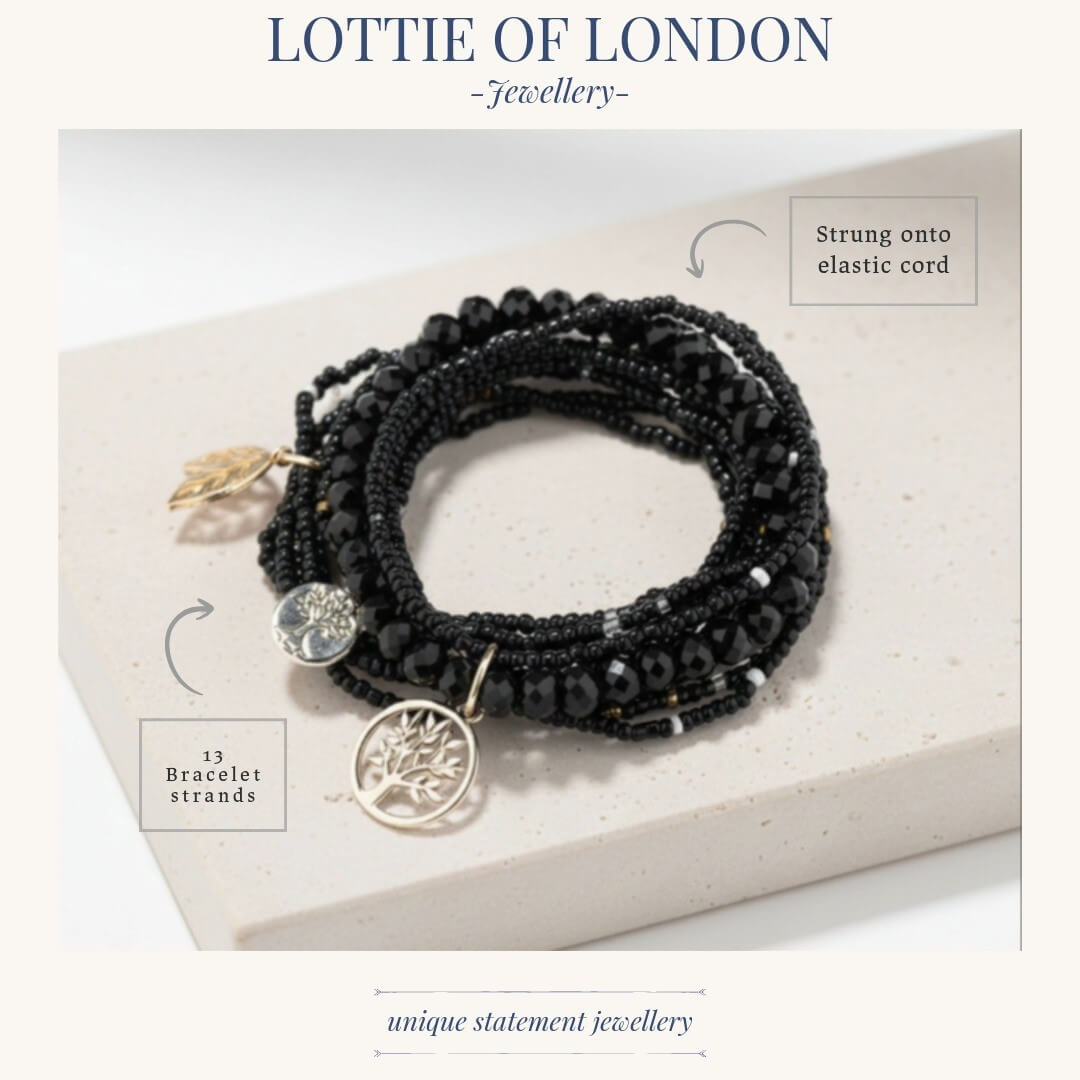 LOTTIE OF LONDON
-Jewellery-

Strung onto elastic cord

13 Bracelet strands

unique statement jewellery