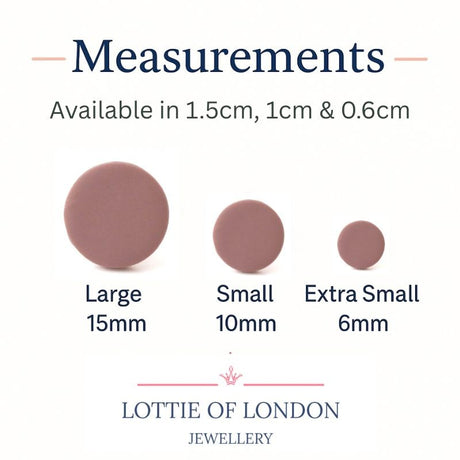 Measurements

Available in 1.5cm, 1cm & 0.6cm

Large
15mm

Small
10mm

Extra Small
6mm

LOTTIE OF LONDON
JEWELLERY