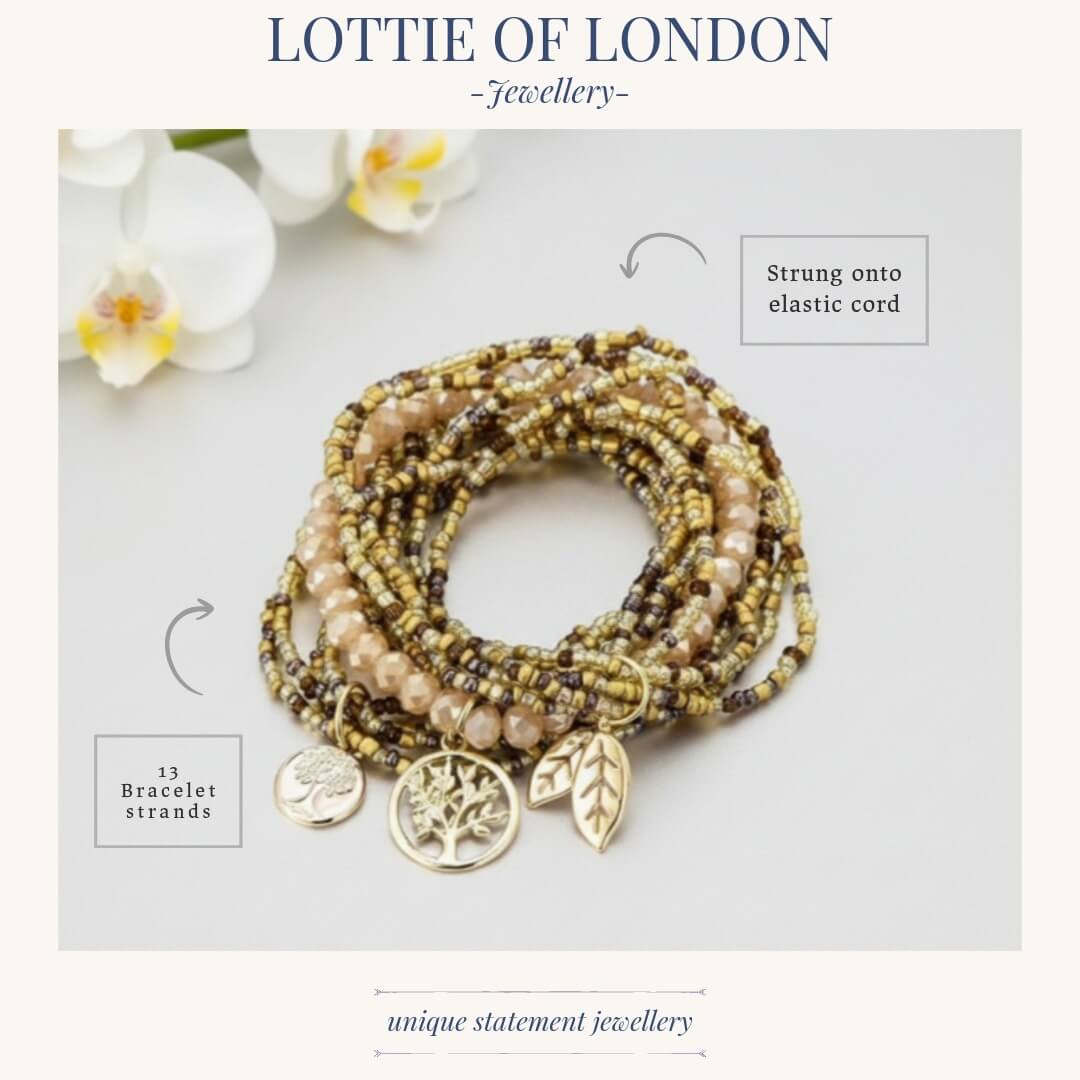 LOTTIE OF LONDON
-Jewellery-

Strung onto elastic cord

13 Bracelet strands

unique statement jewellery