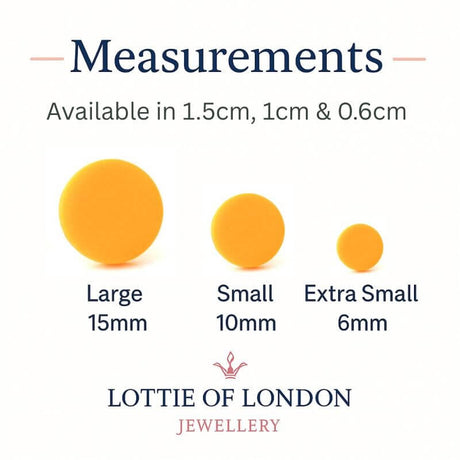 Measurements

Available in 1.5cm, 1cm & 0.6cm

Large
15mm

Small
10mm

Extra Small
6mm

LOTTIE OF LONDON
JEWELLERY