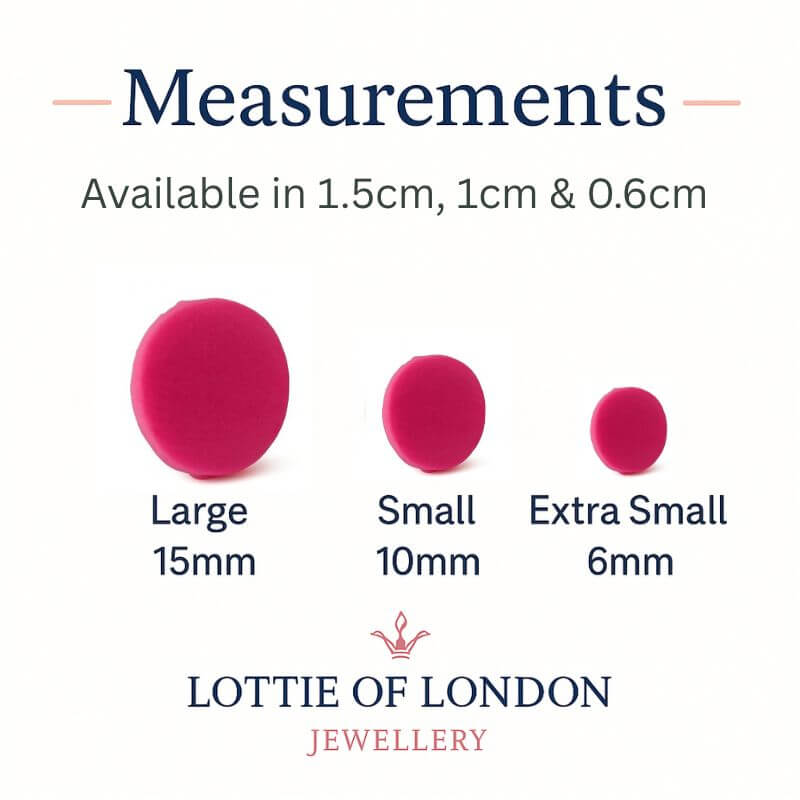 Measurements

Available in 1.5cm, 1cm & 0.6cm

Large
15mm

Small
10mm

Extra Small
6mm

LOTTIE OF LONDON
JEWELLERY