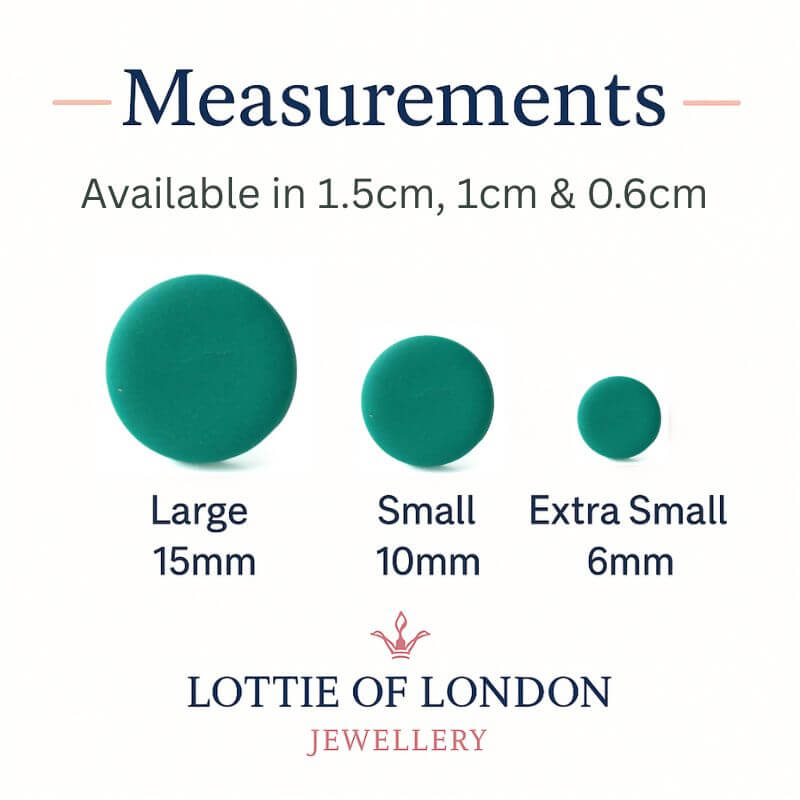 Measurements

Available in 1.5cm, 1cm & 0.6cm

Large
15mm

Small
10mm

Extra Small
6mm

LOTTIE OF LONDON
JEWELLERY