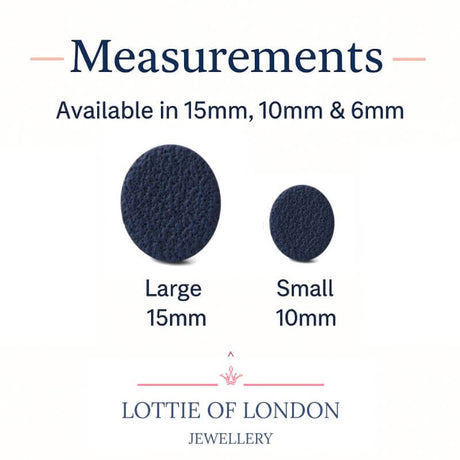 Measurements

Available in 15mm, 10mm & 6mm

Large
15mm

Small
10mm

LOTTIE OF LONDON
JEWELLERY