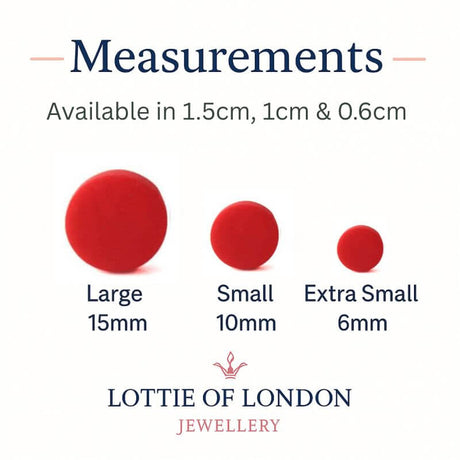 Measurements

Available in 1.5cm, 1cm & 0.6cm

Large
15mm

Small
10mm

Extra Small
6mm

LOTTIE OF LONDON
JEWELLERY