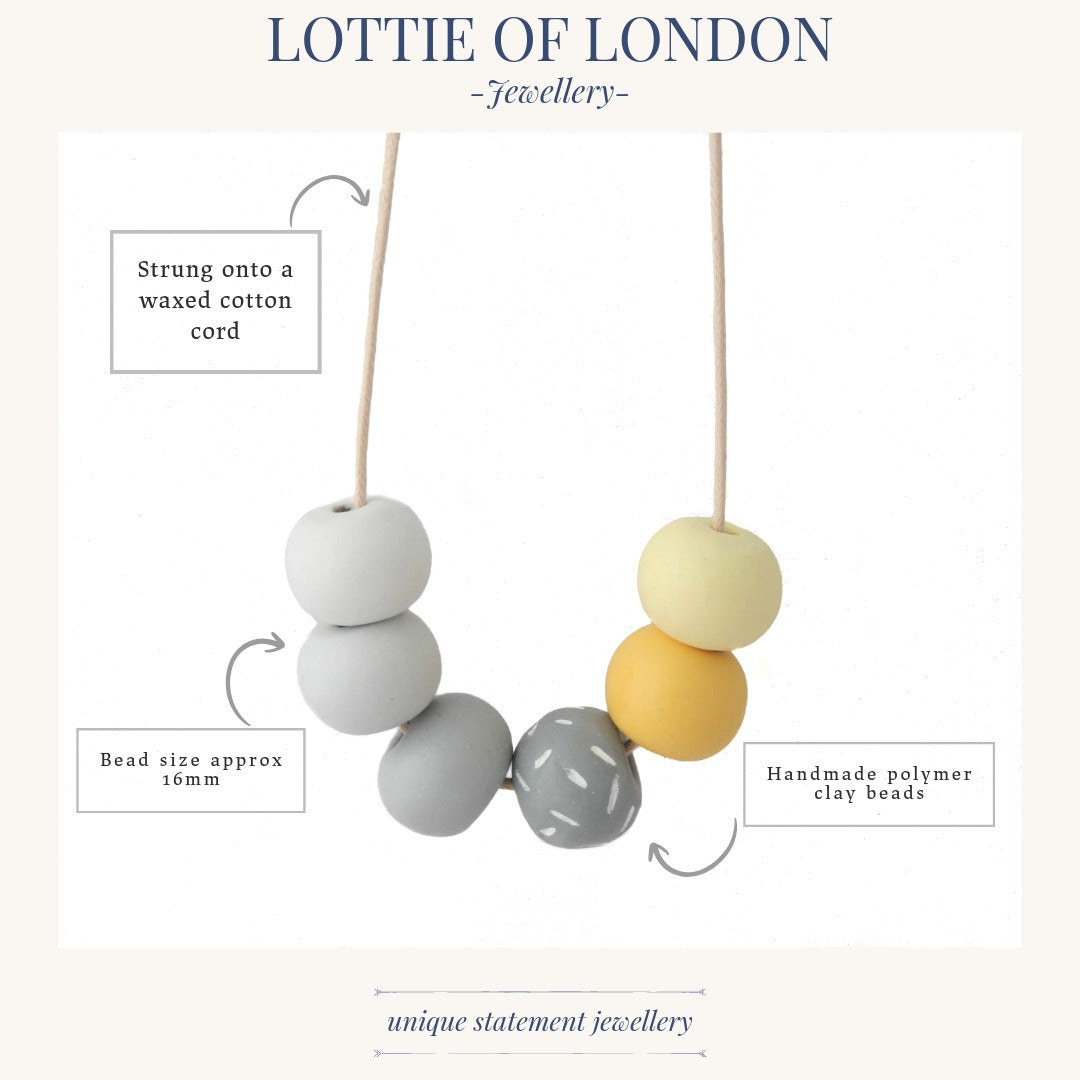 LOTTIE OF LONDON
-Jewellery-

Strung onto a waxed cotton cord

Bead size approx 16mm

Handmade polymer clay beads

unique statement jewellery