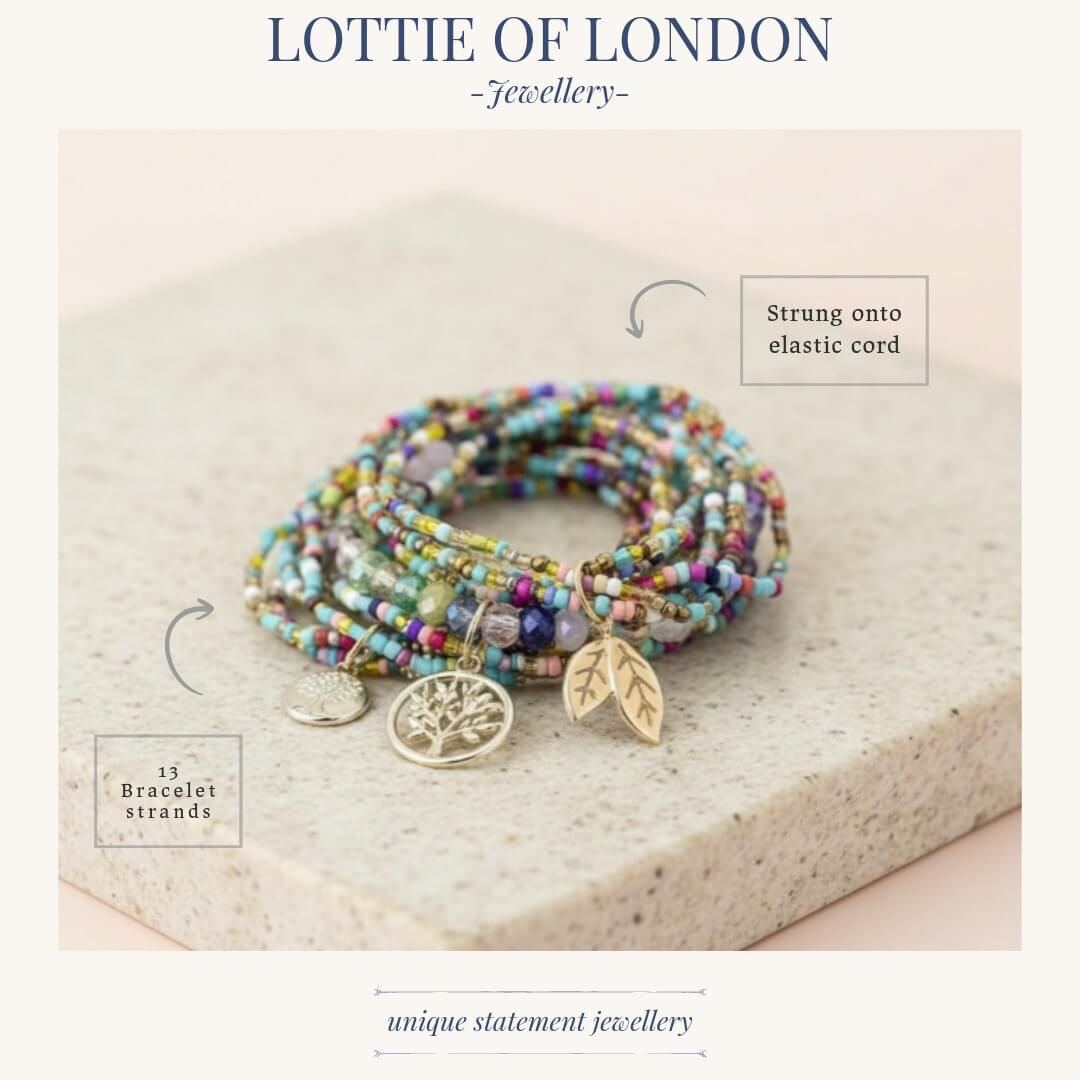 LOTTIE OF LONDON
-Jewellery-

Strung onto elastic cord

13 Bracelet strands

unique statement jewellery