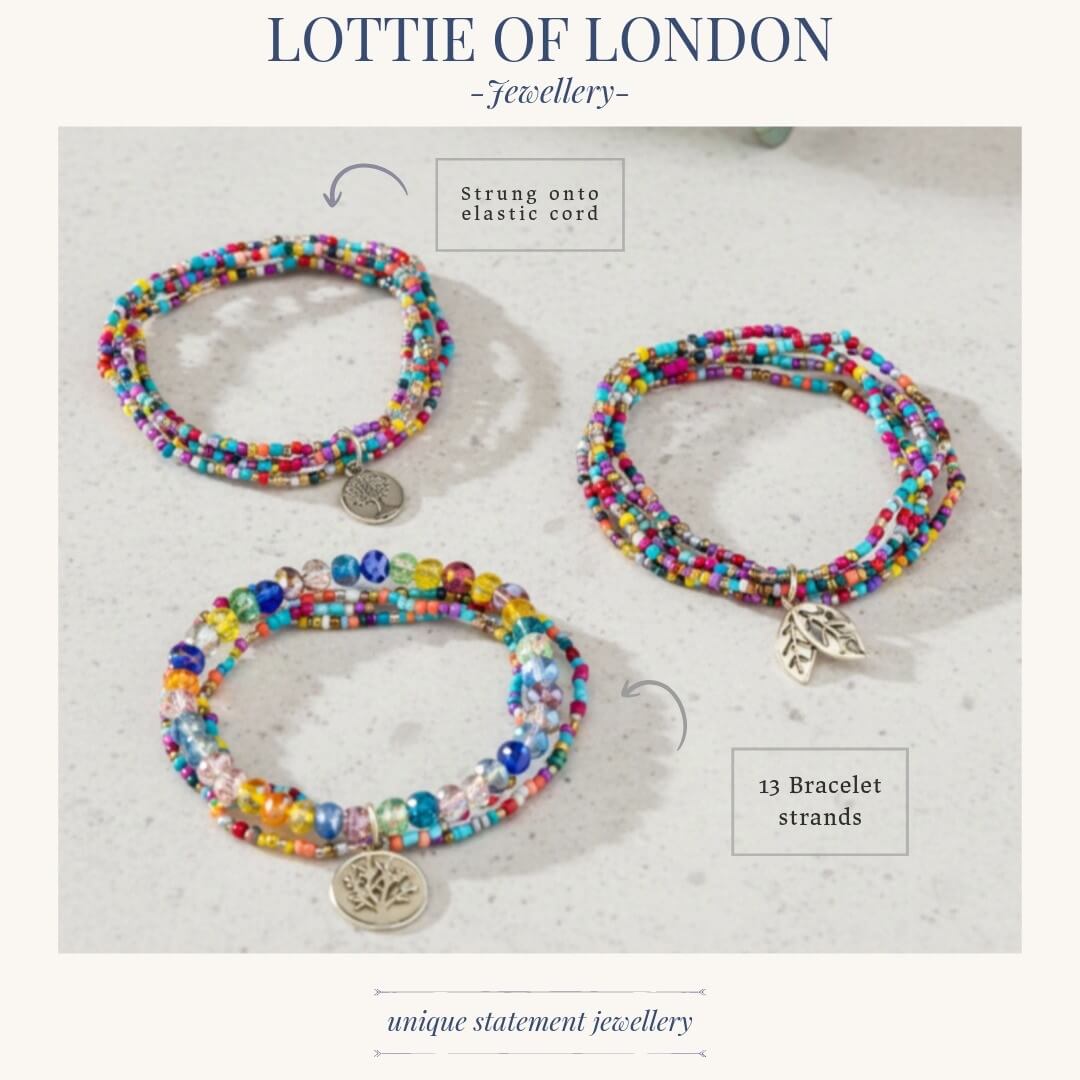 LOTTIE OF LONDON
-Jewellery-

Strung onto elastic cord

13 Bracelet strands

unique statement jewellery