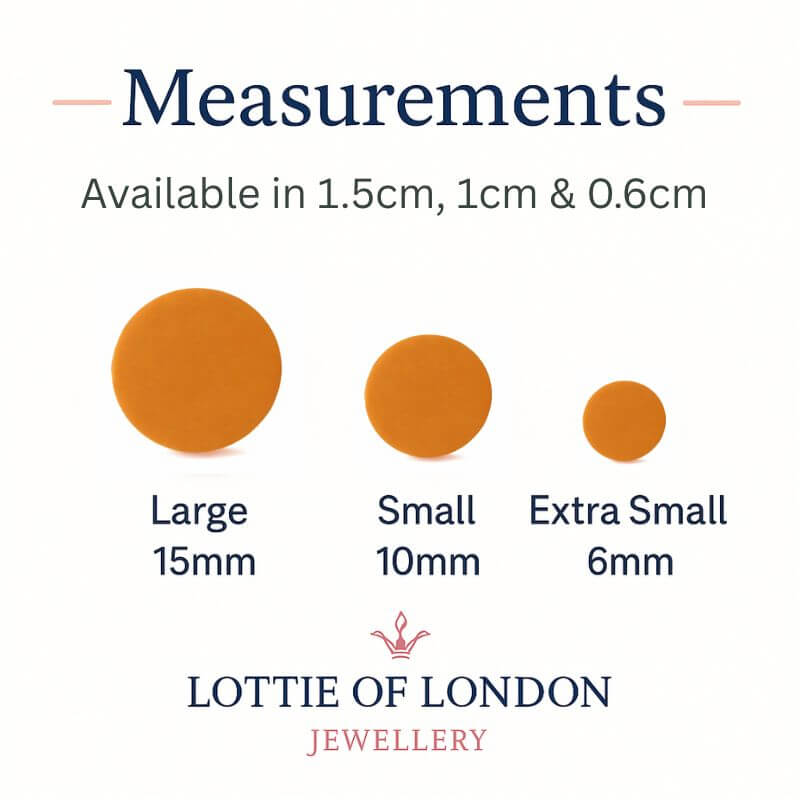 Measurements

Available in 1.5cm, 1cm & 0.6cm

Large
15mm

Small
10mm

Extra Small
6mm

LOTTIE OF LONDON
JEWELLERY