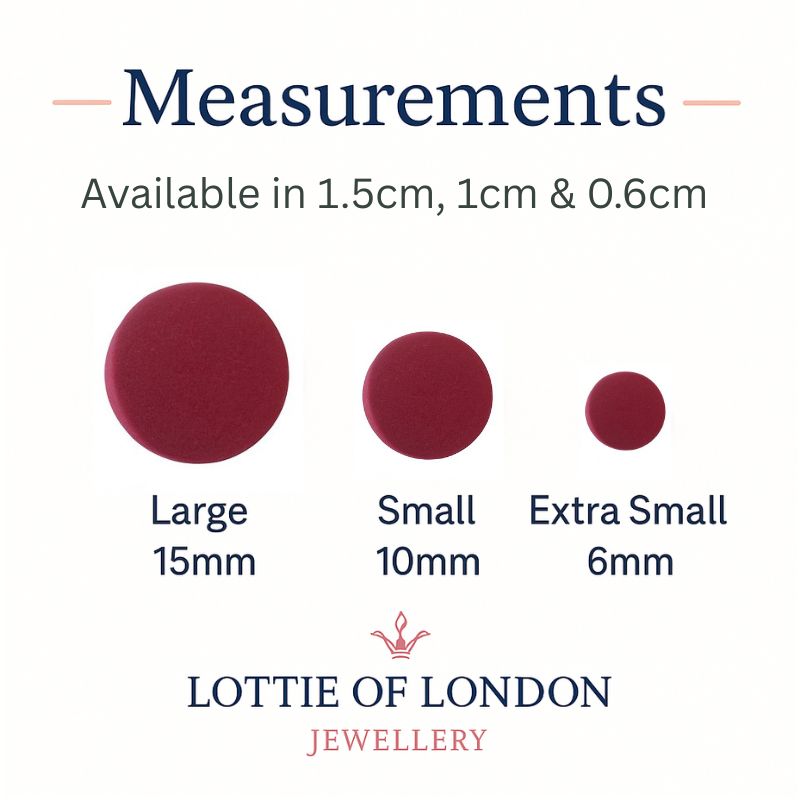 Measurements

Available in 1.5cm, 1cm & 0.6cm

Large
15mm

Small
10mm

Extra Small
6mm

LOTTIE OF LONDON
JEWELLERY